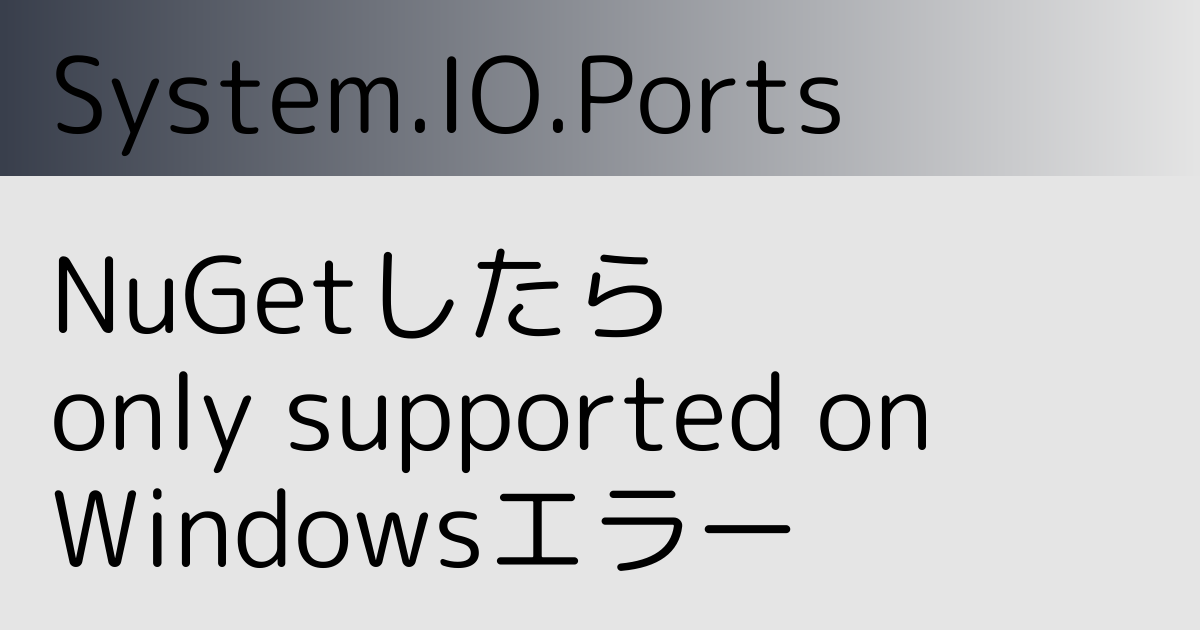 System.IO.Ports

NuGetしたら
only supported on
Windowsエラー