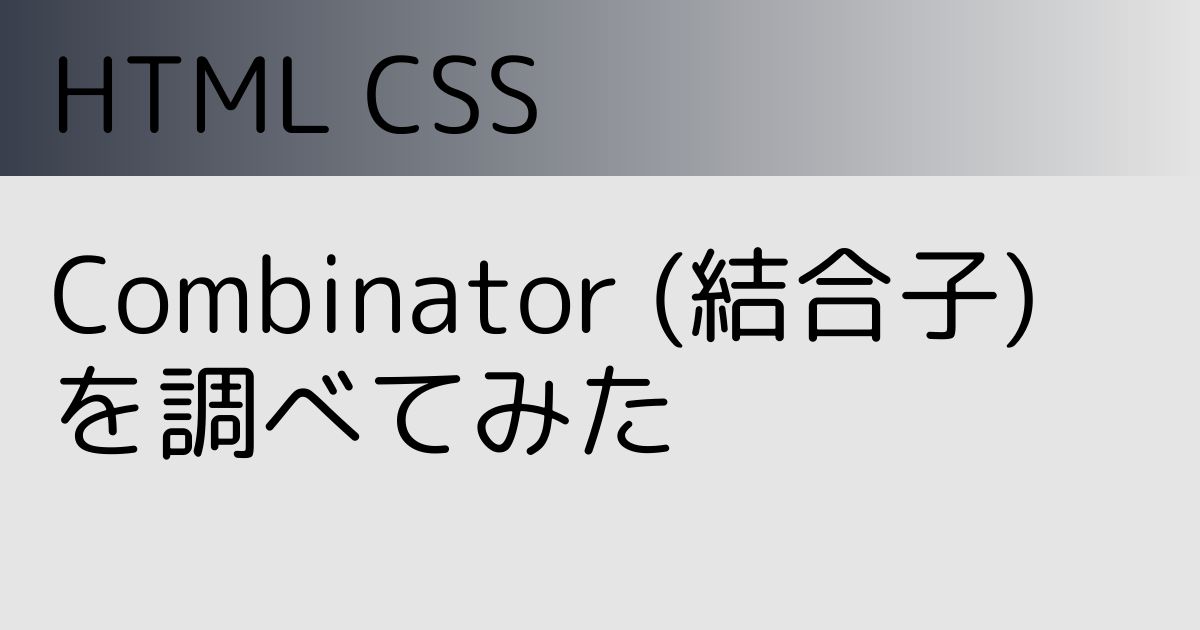 HTML CSS

Combinator (結合子) を調べてみた